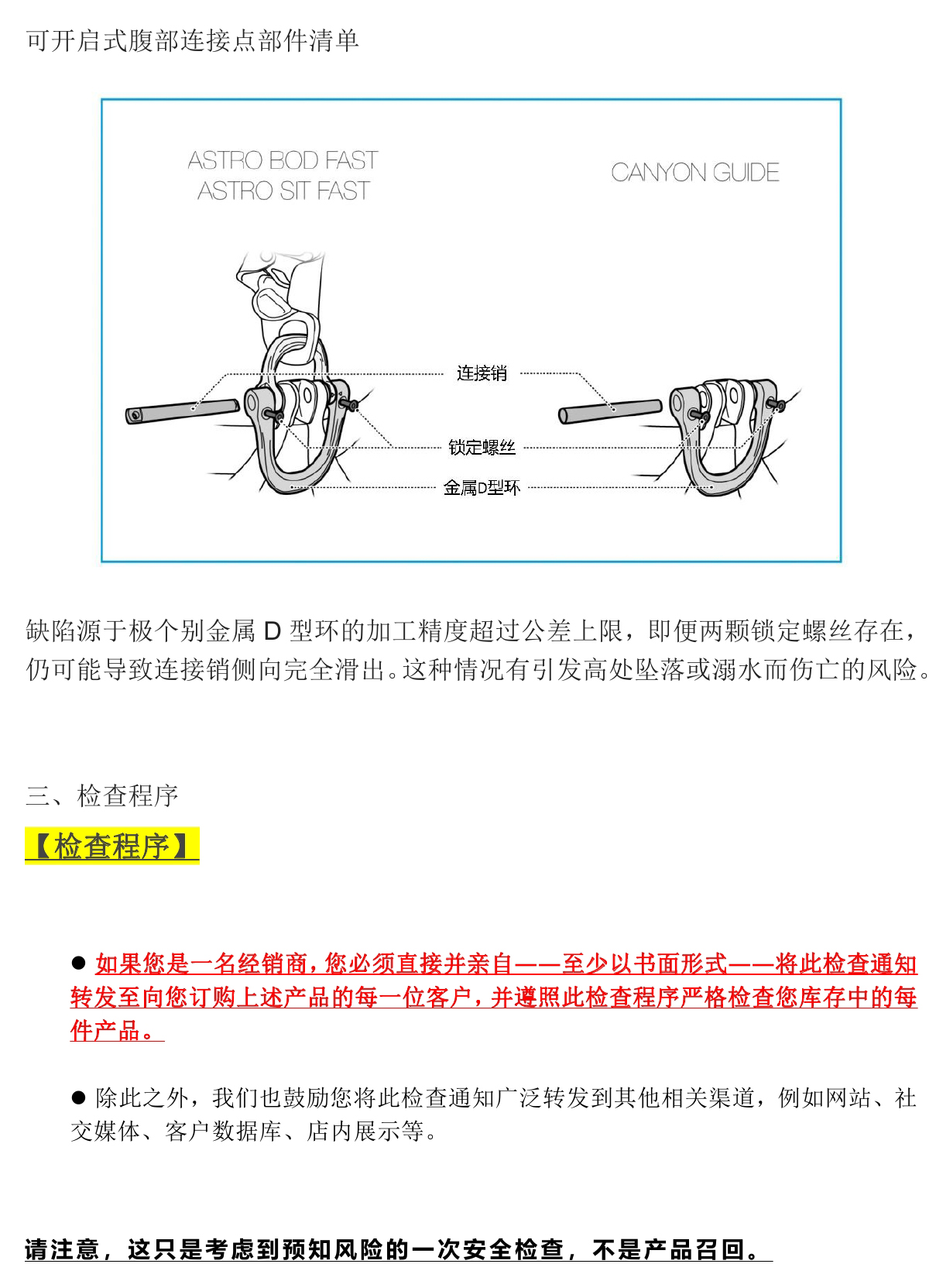 可开启式腹部连接点部件清单

ASTRO BOD FAST
ASTRO SIT FAST

CANYON GUIDE

连接销

锁定螺丝

金属D型环

缺陷源于极个别金属 D 型环的加工精度超过公差上限，即便两颗锁定螺丝存在，仍可能导致连接销侧向完全滑出。这种情况有引发高处坠落或溺水而伤亡的风险。

三、检查程序

【检查程序】

● 如果您是一名经销商，您必须直接并亲自——至少以书面形式——将此检查通知转发至向您订购上述产品的每一位客户，并遵照此检查程序严格检查您库存中的每件产品。

● 除此之外，我们也鼓励您将此检查通知广泛转发到其他相关渠道，例如网站、社交媒体、客户数据库、店内展示等。

请注意，这只是考虑到预知风险的一次安全检查，不是产品召回。